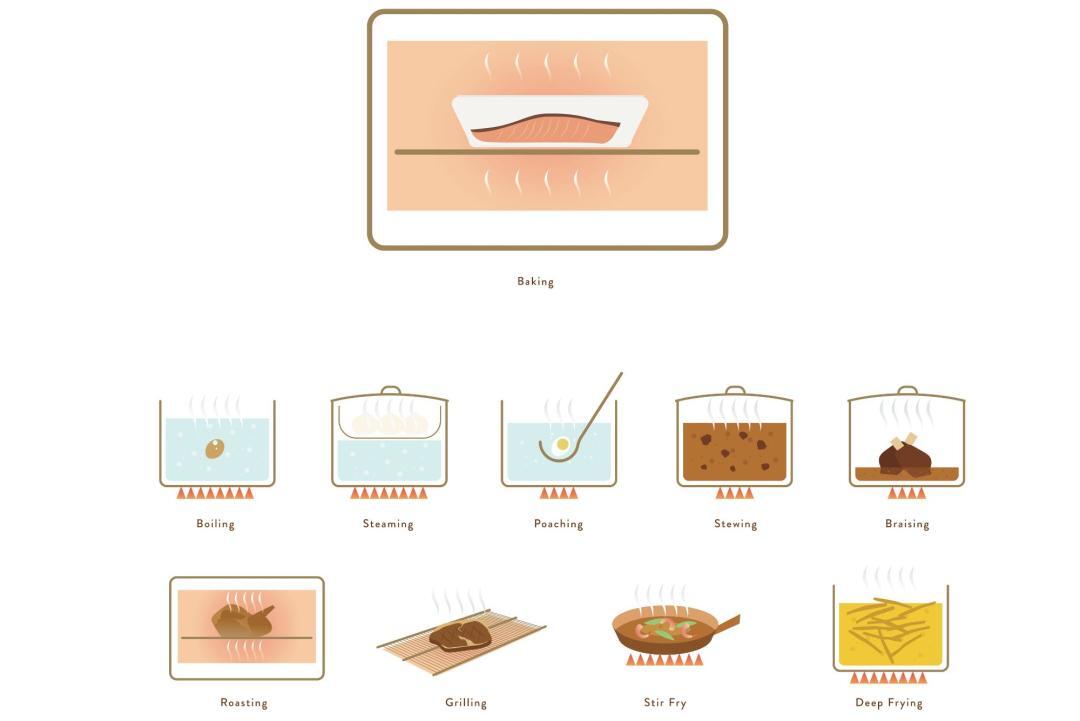 Baking

Boiling

Steaming

Poaching

Stewing

Braising

Roasting

Grilling

Stir Fry

Deep Frying